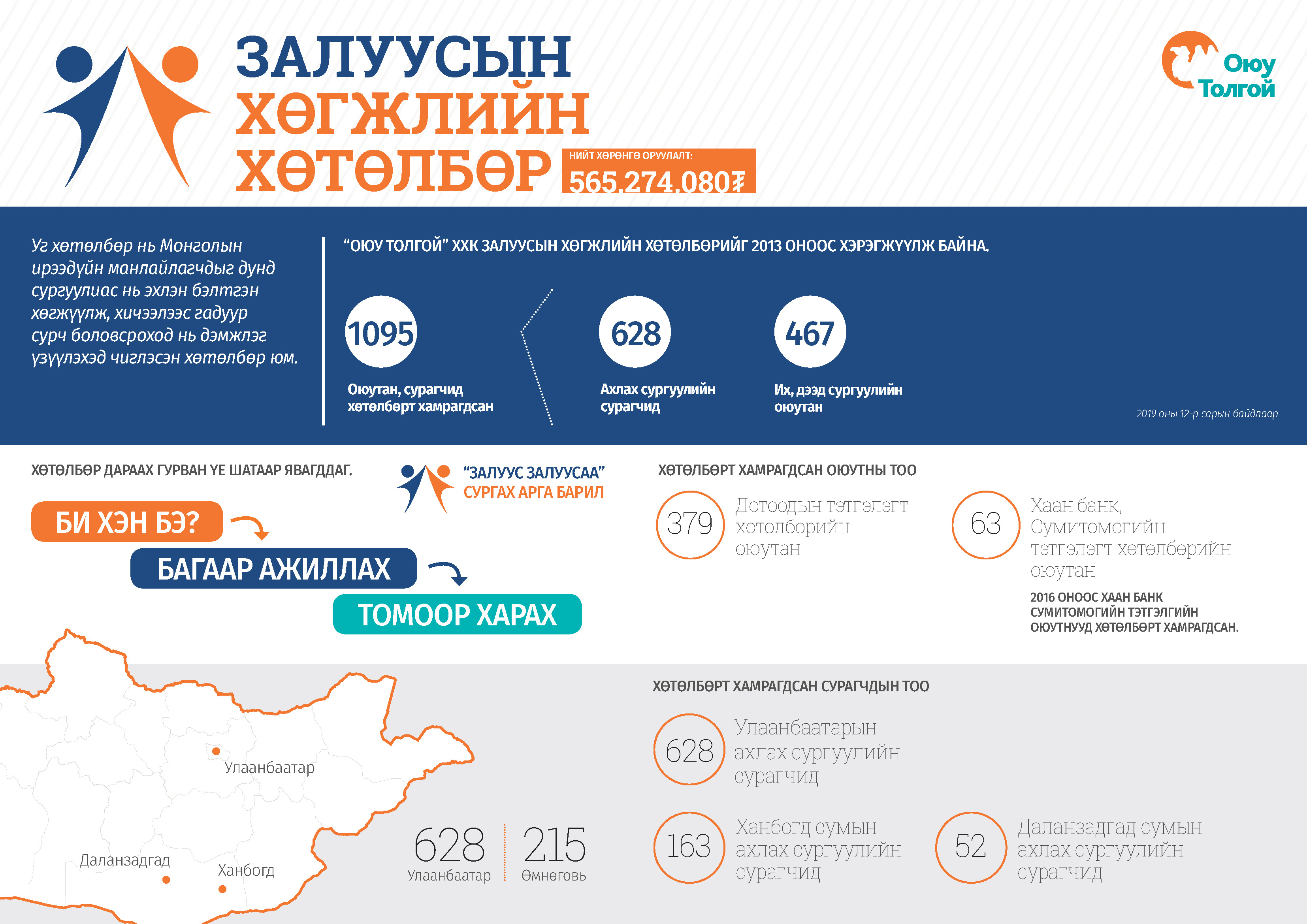 ЗАЛУУСЫН ХӨГЖЛИЙН ХӨТӨЛБӨР

НИЙТ ХӨРӨНГӨ ОРУУЛАЛТ:
565,274,080₮

Оюу Толгой

Уг хөтөлбөр нь Монголын ирээдүйн манлайлагчдыг дунд сургуулиас нь эхлэн бэлтгэн хөгжүүлж, хичээлээс гадуур сурч боловсроход нь дэмжлэг үзүүлэхэд чиглэсэн хөтөлбөр юм.

“ОЮУ ТОЛГОЙ” ХХК ЗАЛУУСЫН ХӨГЖЛИЙН ХӨТӨЛБӨРИЙГ 2013 ОНООС ХЭРЭГЖҮҮЛЖ БАЙНА.

1095
Оюутан, сурагчид хөтөлбөрт хамрагдсан

628
Ахлах сургуулийн сурагчид

467
Их, дээд сургуулийн оюутан

2019 оны 12-р сарын байдлаар

ХӨТӨЛБӨР ДАРААХ ГУРВАН ҮЕ ШАТААР ЯВАГДДАГ.

“ЗАЛУУС ЗАЛУУСАА” СУРГАХ АРГА БАРИЛ

БИ ХЭН БЭ?
БАГААР АЖИЛЛАХ
ТОМООР ХАРАХ

ХӨТӨЛБӨРТ ХАМРАГДСАН ОЮУТНЫ ТОО

379 Дотоодын тэтгэлэгт хөтөлбөрийн оюутан

63 Хаан банк, Сумитомогийн тэтгэлэгт хөтөлбөрийн оюутан

2016 ОНООС ХААН БАНК СУМИТОМОГИЙН ТЭТГЭЛГИЙН ОЮУТНУУД ХӨТӨЛБӨРТ ХАМРАГДСАН.

Улаанбаатар
Даланзадгад
Ханбогд

628 Улаанбаатар
215 Өмнөговь

ХӨТӨЛБӨРТ ХАМРАГДСАН СУРАГЧДЫН ТОО

628 Улаанбаатарын ахлах сургуулийн сурагчид

163 Ханбогд сумын ахлах сургуулийн сурагчид

52 Даланзадгад сумын ахлах сургуулийн сурагчид